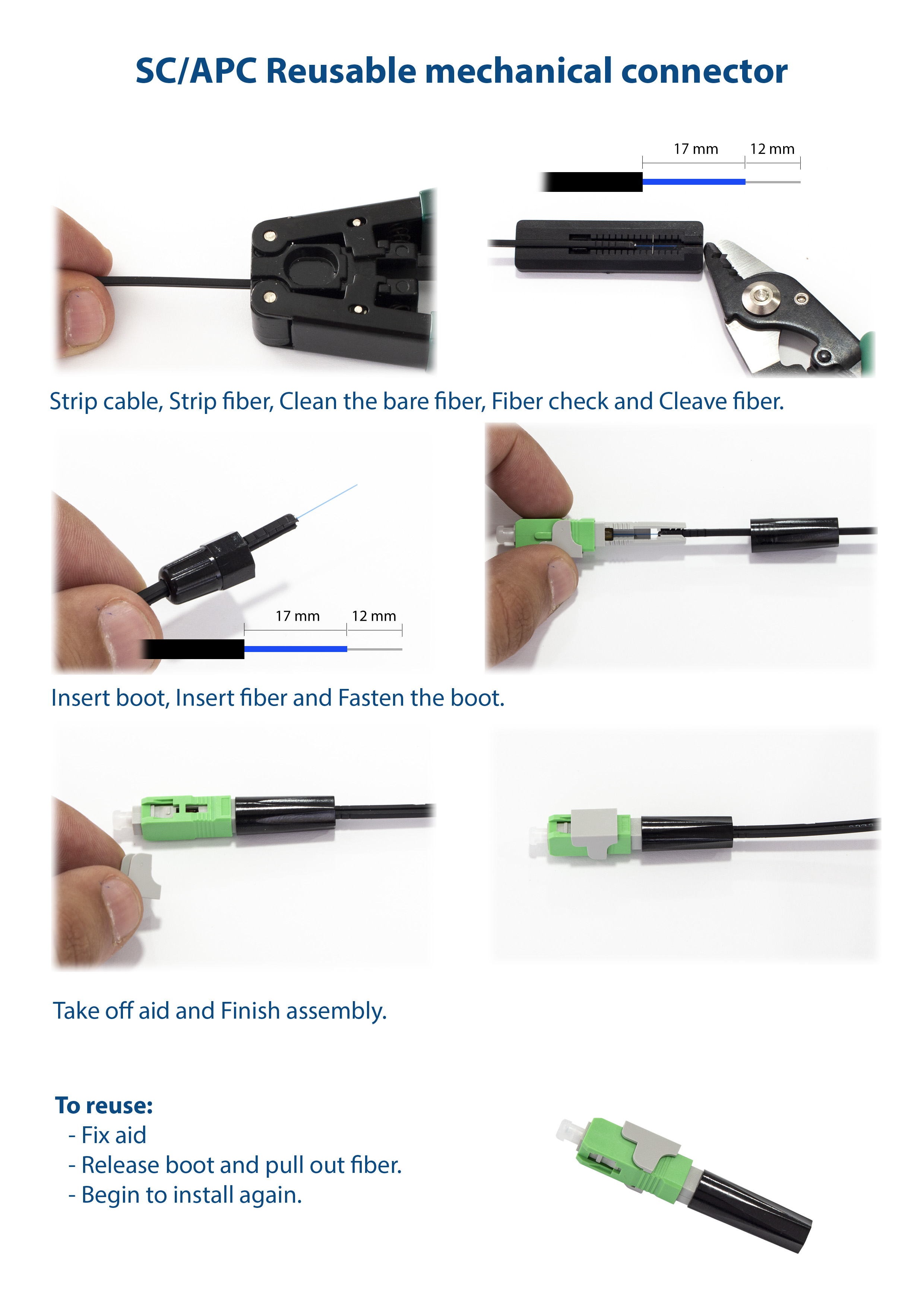 SC/APC Reusable mechanical connector

17 mm 12 mm

Strip cable, Strip fiber, Clean the bare fiber, Fiber check and Cleave fiber.

17 mm 12 mm

Insert boot, Insert fiber and Fasten the boot.

Take off aid and Finish assembly.

To reuse:
- Fix aid
- Release boot and pull out fiber.
- Begin to install again.